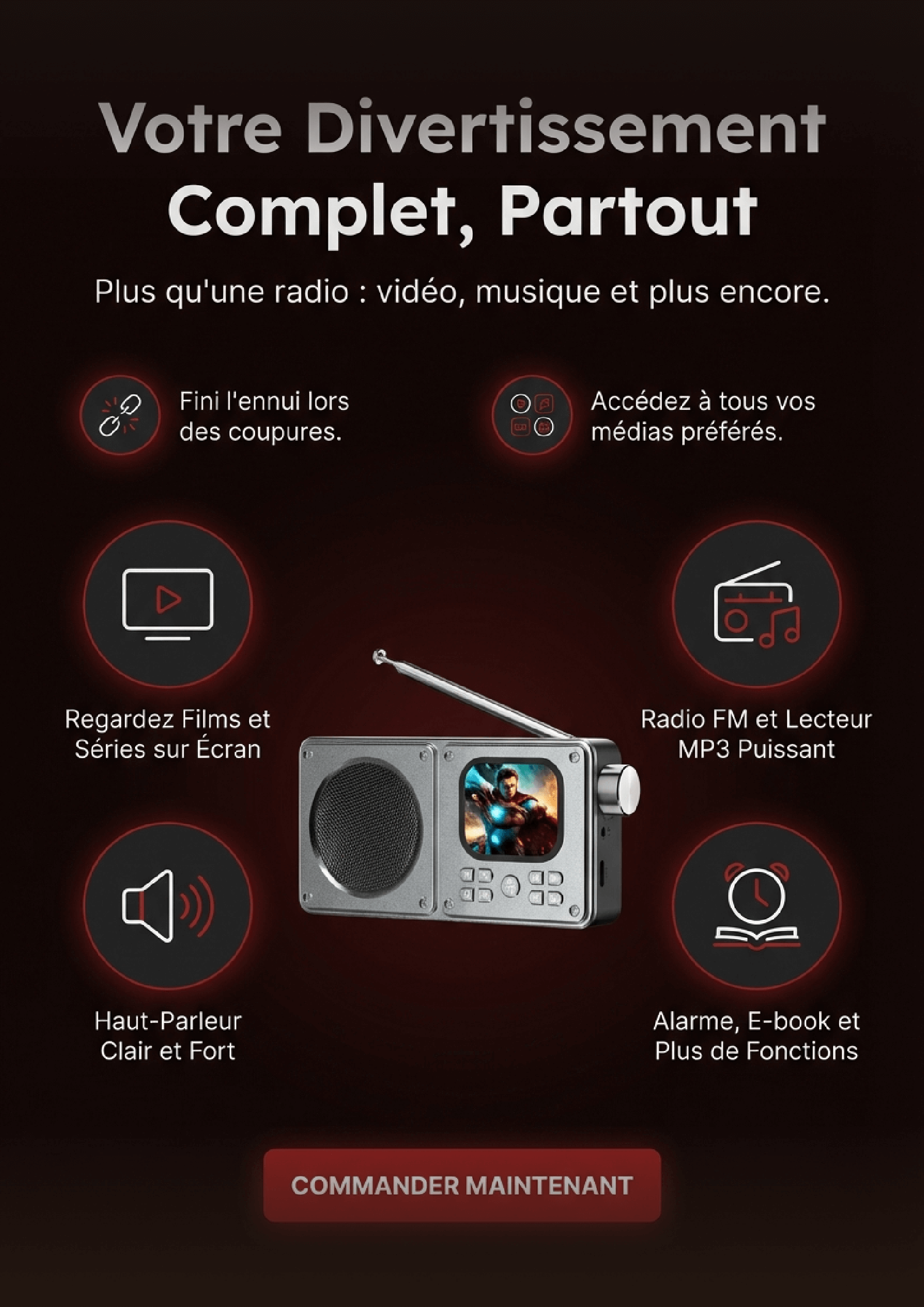 Votre Divertissement Complet, Partout

Plus qu'une radio : vidéo, musique et plus encore.

Fini l'ennui lors des coupures.

Accédez à tous vos médias préférés.

Regardez Films et Séries sur Écran

Radio FM et Lecteur MP3 Puissant

Haut-Parleur Clair et Fort

Alarme, E-book et Plus de Fonctions

COMMANDER MAINTENANT